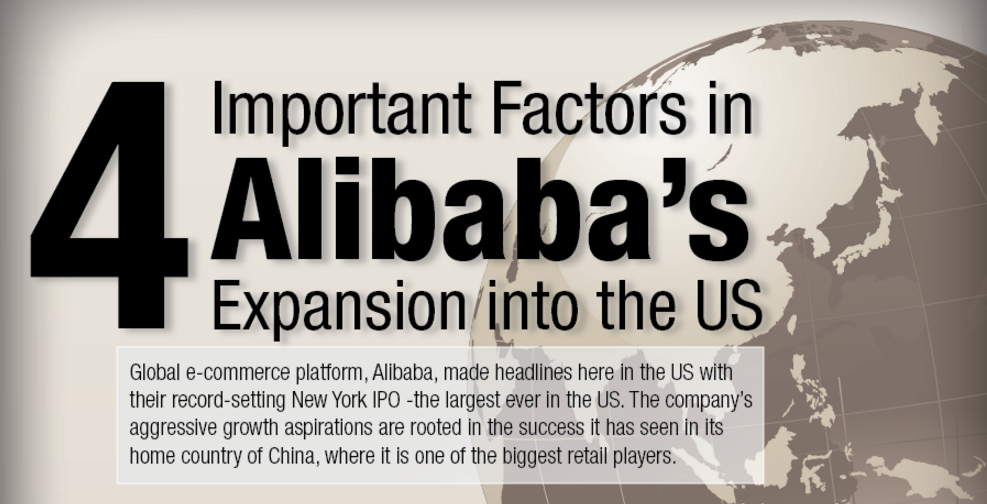 4 Important Factors in Alibaba's Expansion into the US

Global e-commerce platform, Alibaba, made headlines here in the US with their record-setting New York IPO -the largest ever in the US. The company's aggressive growth aspirations are rooted in the success it has seen in its home country of China, where it is one of the biggest retail players.